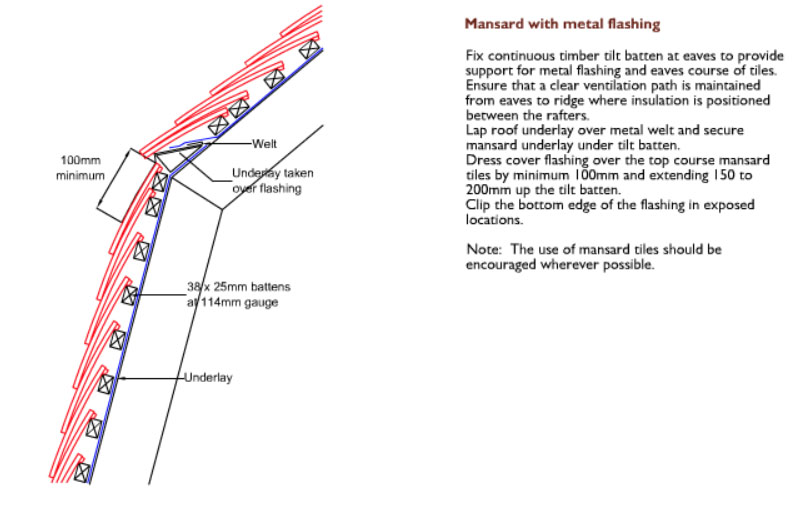 100mm minimum

Welt

Underlay taken over flashing

38 x 25mm battens at 114mm gauge

Underlay

Mansard with metal flashing

Fix continuous timber tilt batten at eaves to provide support for metal flashing and eaves course of tiles. Ensure that a clear ventilation path is maintained from eaves to ridge where insulation is positioned between the rafters.
Lap roof underlay over metal welt and secure mansard underlay under tilt batten.
Dress cover flashing over the top course mansard tiles by minimum 100mm and extending 150 to 200mm up the tilt batten.
Clip the bottom edge of the flashing in exposed locations.

Note: The use of mansard tiles should be encouraged wherever possible.