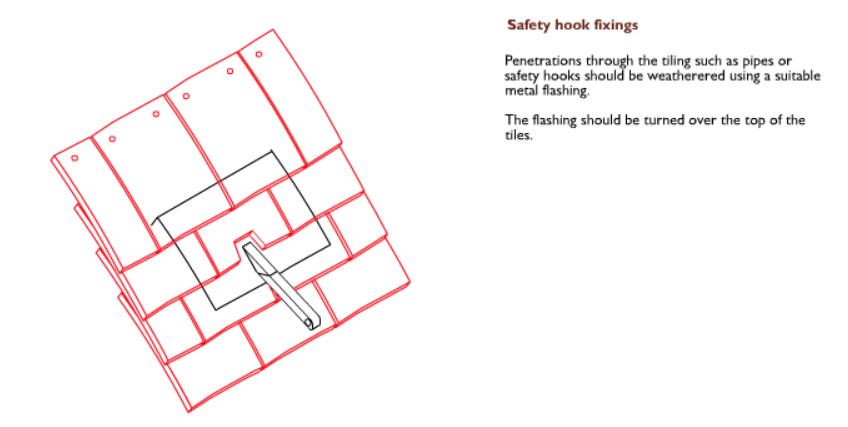 Safety hook fixings

Penetrations through the tiling such as pipes or safety hooks should be weatherered using a suitable metal flashing.

The flashing should be turned over the top of the tiles.