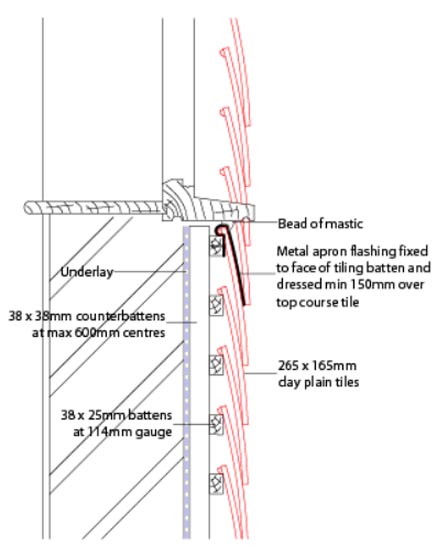 Bead of mastic

Metal apron flashing fixed to face of tiling batten and dressed min 150mm over top course tile

Underlay

38 x 38mm counterbattens at max 600mm centres

265 x 165mm clay plain tiles

38 x 25mm battens at 114mm gauge