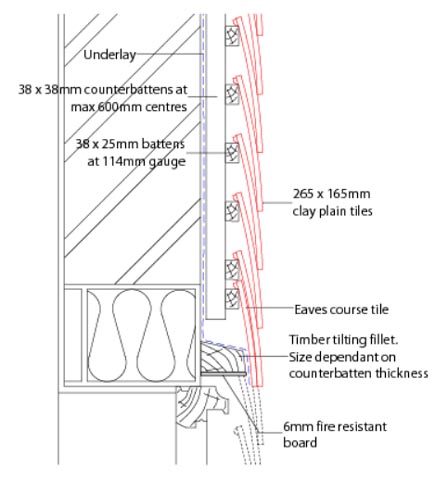 Underlay

38 x 38mm counterbattens at max 600mm centres

38 x 25mm battens at 114mm gauge

265 x 165mm clay plain tiles

Eaves course tile

Timber tilting fillet. Size dependant on counterbatten thickness

6mm fire resistant board